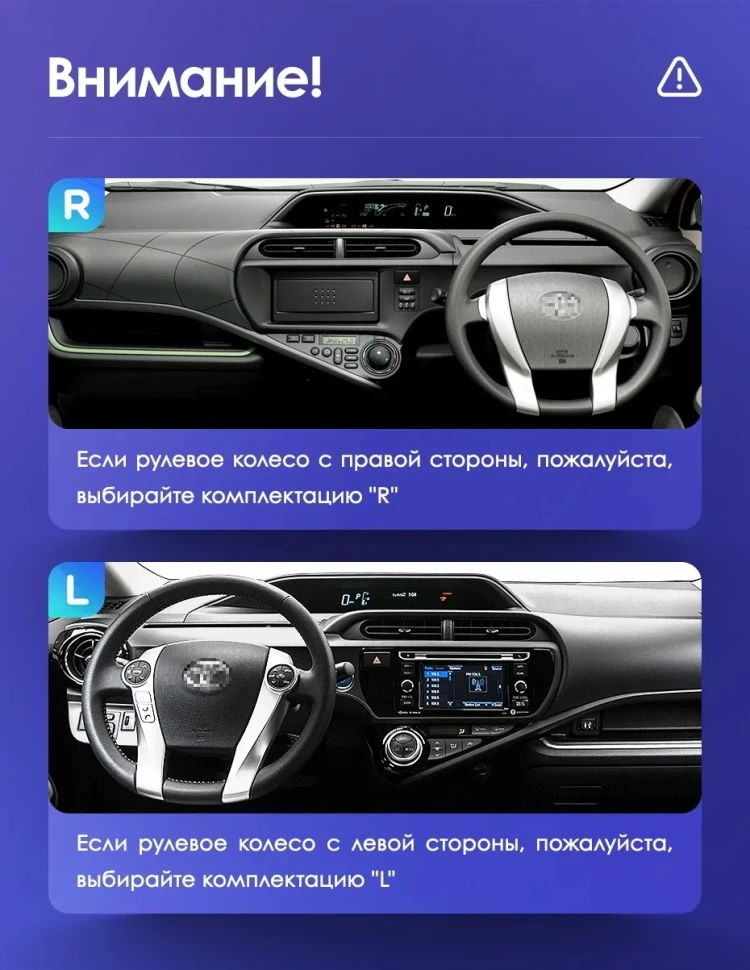 Внимание!

R

Если рулевое колесо с правой стороны, пожалуйста, выбирайте комплектацию "R"

L

Если рулевое колесо с левой стороны, пожалуйста, выбирайте комплектацию "L"